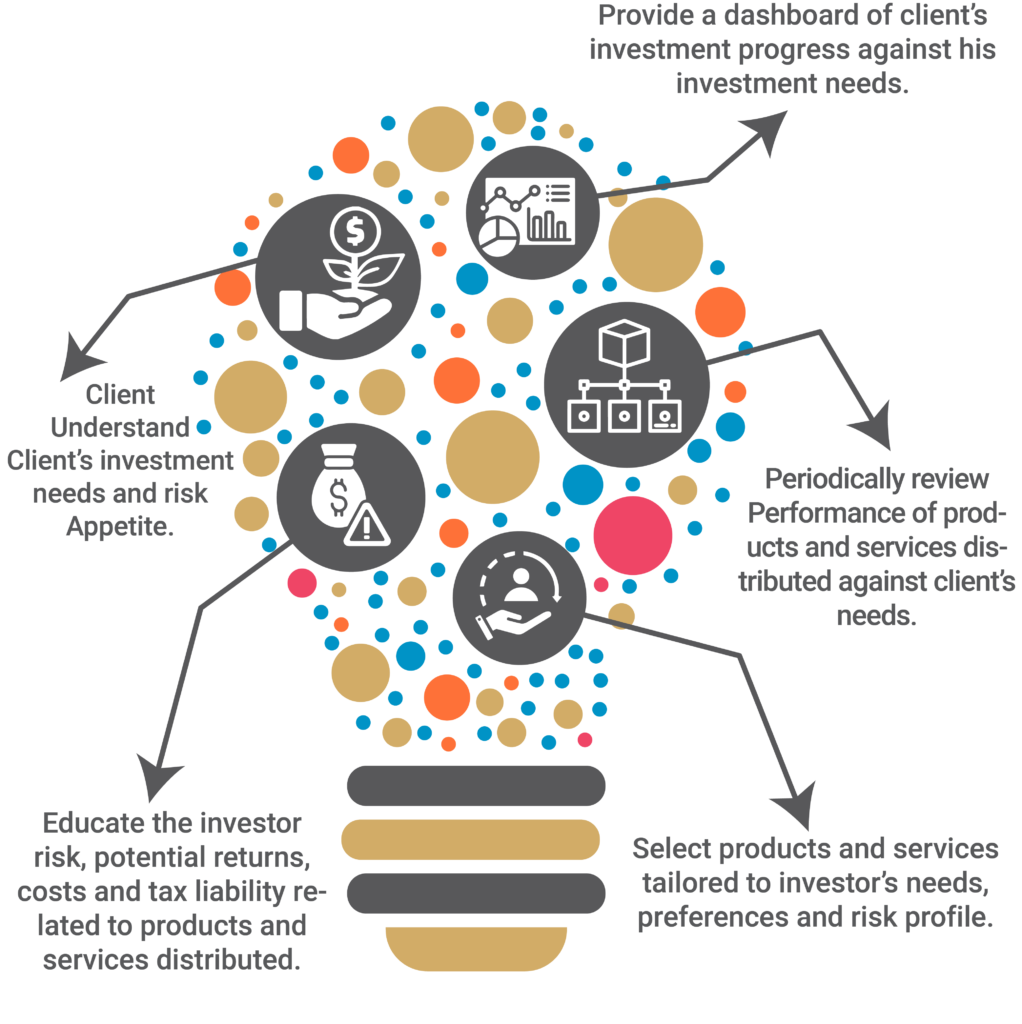 Provide a dashboard of client's investment progress against his investment needs.

Client Understand Client's investment needs and risk Appetite.

Periodically review Performance of products and services distributed against client's needs.

Educate the investor risk, potential returns, costs and tax liability related to products and services distributed.

Select products and services tailored to investor's needs, preferences and risk profile.