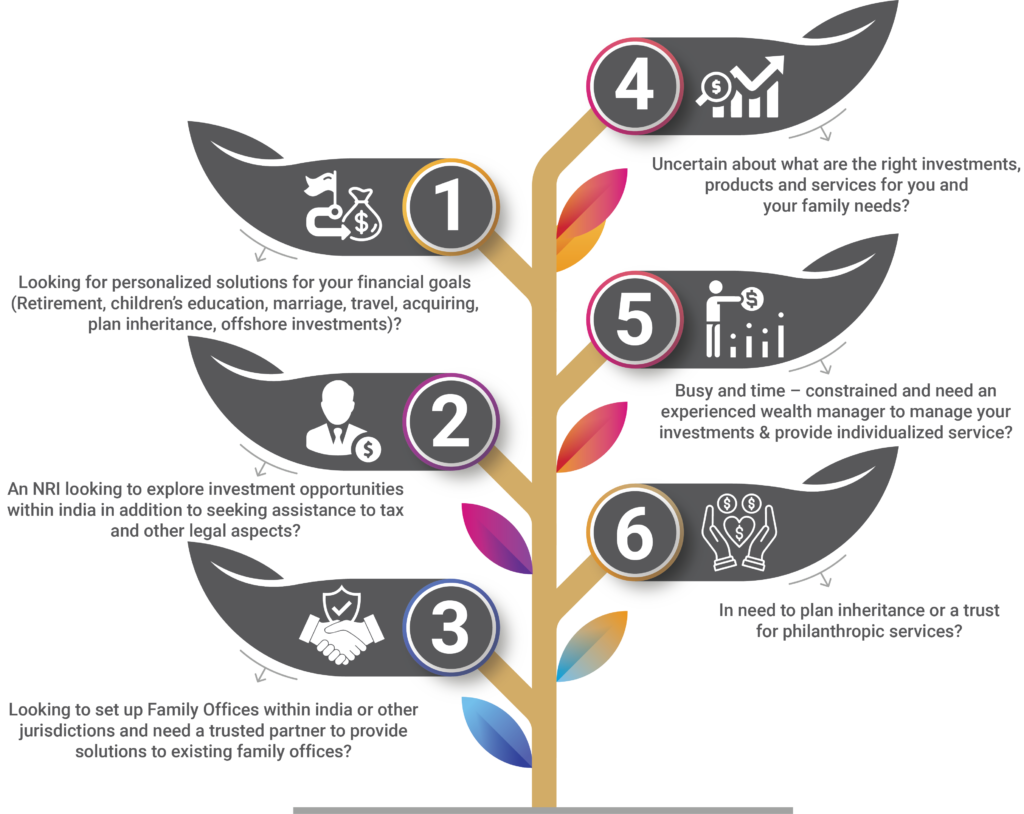 1

Looking for personalized solutions for your financial goals (Retirement, children's education, marriage, travel, acquiring, plan inheritance, offshore investments)?

2

An NRI looking to explore investment opportunities within india in addition to seeking assistance to tax and other legal aspects?

3

Looking to set up Family Offices within india or other jurisdictions and need a trusted partner to provide solutions to existing family offices?

4

Uncertain about what are the right investments, products and services for you and your family needs?

5

Busy and time – constrained and need an experienced wealth manager to manage your investments & provide individualized service?

6

In need to plan inheritance or a trust for philanthropic services?